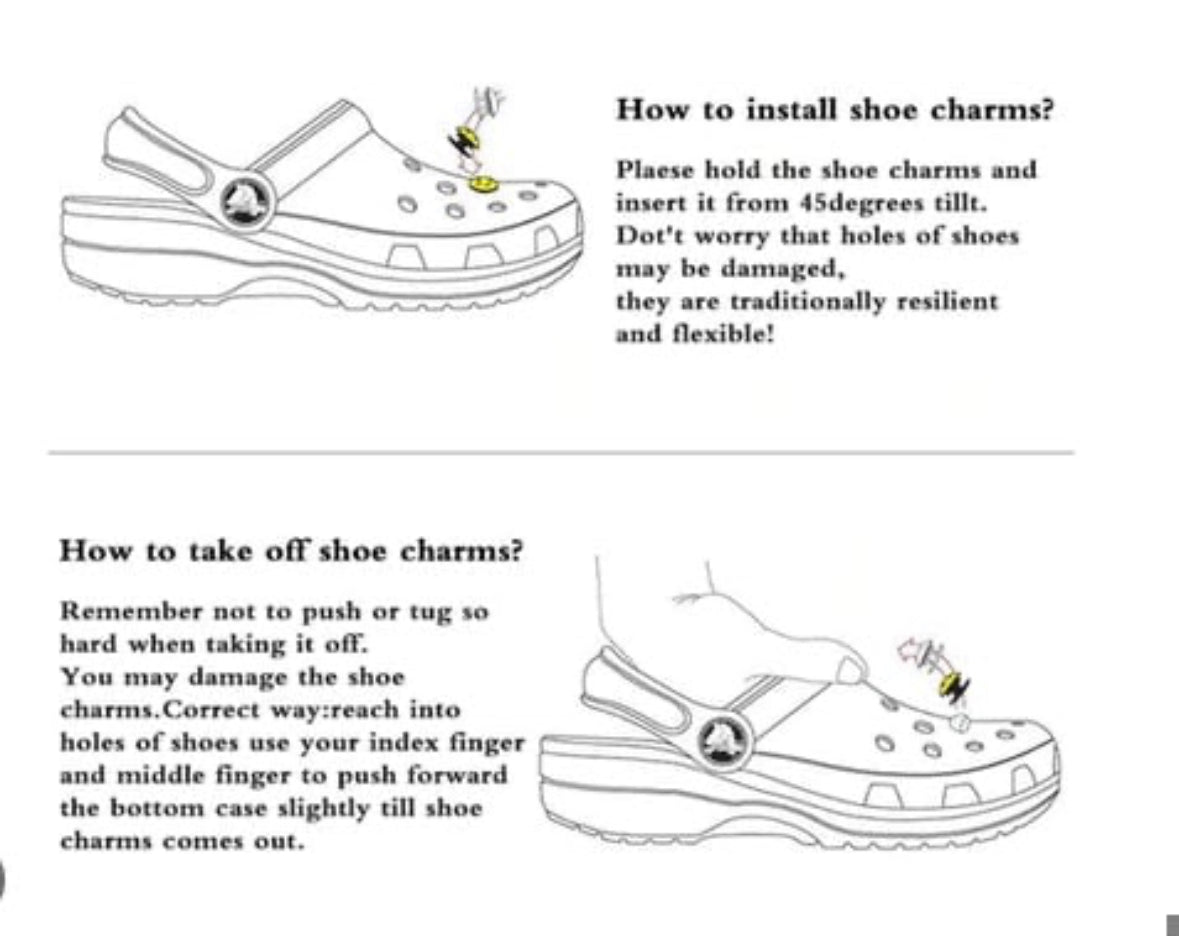 How to install shoe charms?

Plaese hold the shoe charms and insert it from 45degrees tillt. Dot't worry that holes of shoes may be damaged, they are traditionally resilient and flexible!

How to take off shoe charms?

Remember not to push or tug so hard when taking it off. You may damage the shoe charms.Correct way:reach into holes of shoes use your index finger and middle finger to push forward the bottom case slightly till shoe charms comes out.